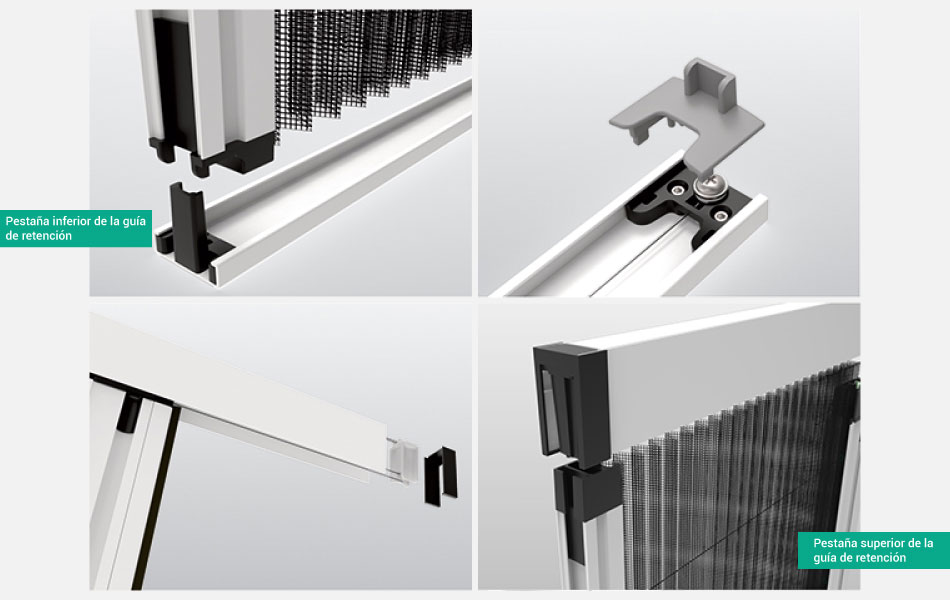 Pestaña inferior de la guía de retención

Pestaña superior de la guía de retención