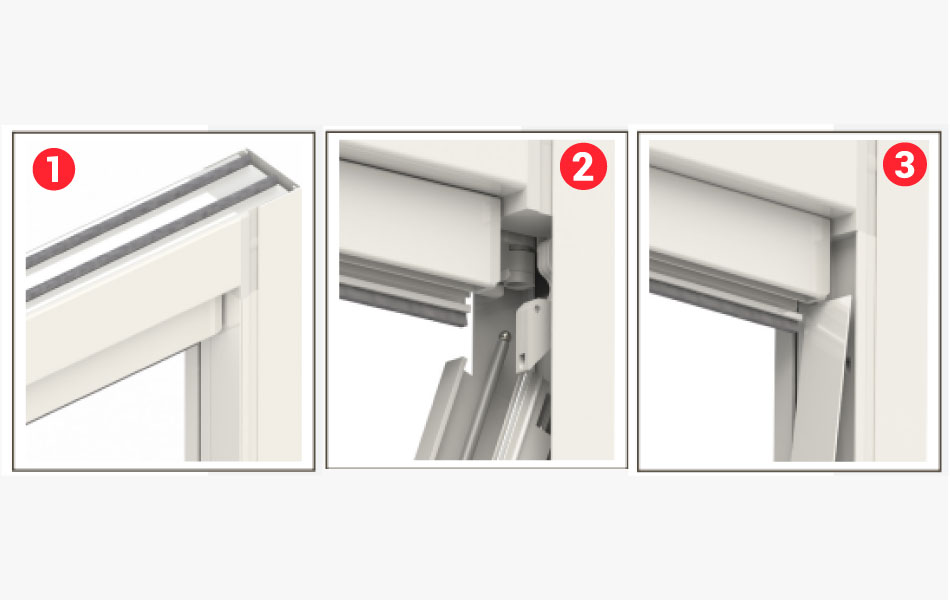 1

2

3