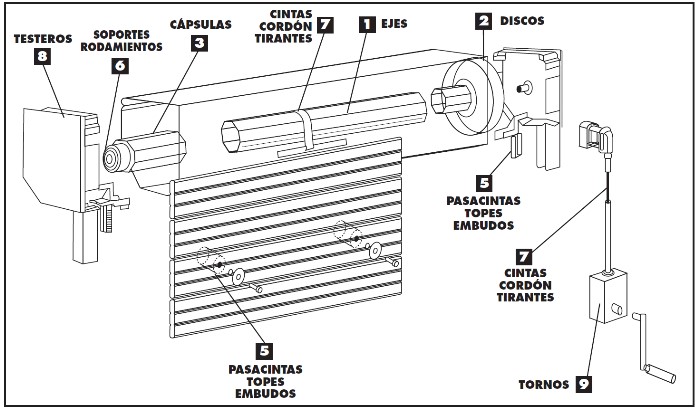 TESTEROS
8

SOPORTES
RODAMIENTOS
6

CÁPSULAS
3

CINTAS
CORDÓN
TIRANTES
7

1 EJES

2 DISCOS

5
PASACINTAS
TOPES
EMBUDOS

7
CINTAS
CORDÓN
TIRANTES

5
PASACINTAS
TOPES
EMBUDOS

TORNOS 9